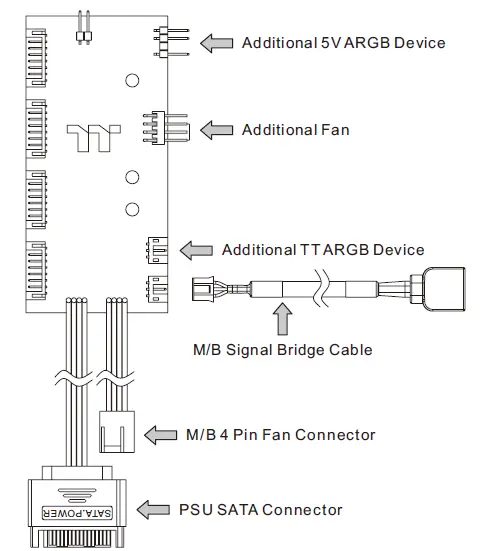 Additional 5V ARGB Device

Additional Fan

Additional TT ARGB Device

M/B Signal Bridge Cable

M/B 4 Pin Fan Connector

SATA.POWER

PSU SATA Connector