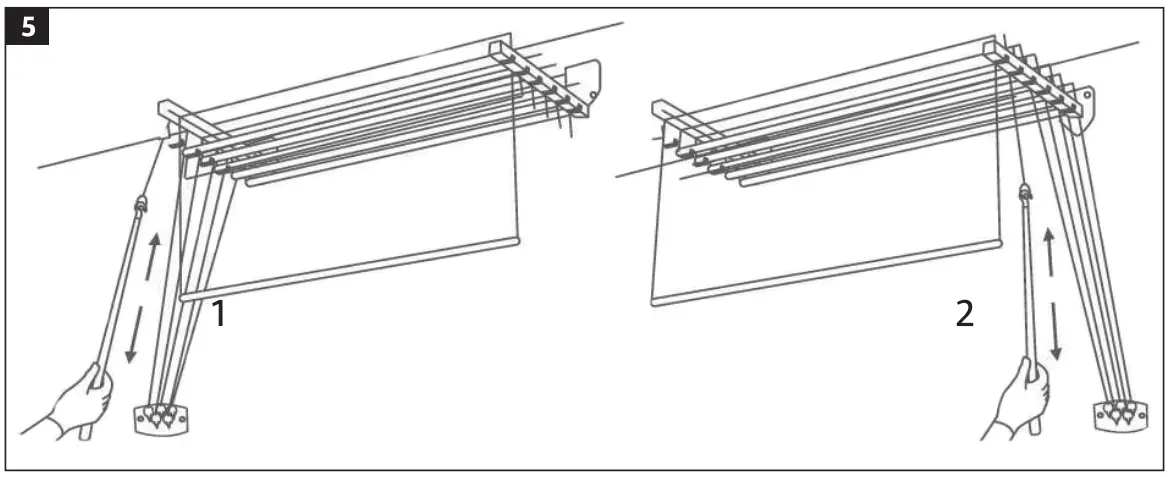 5

1

2