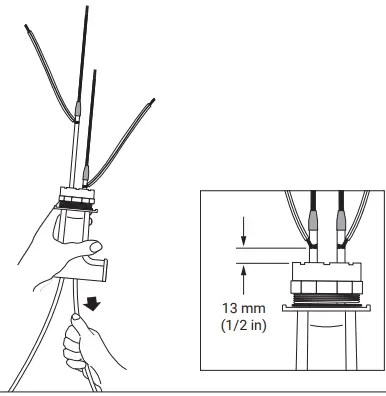 13 mm
(1/2 in)