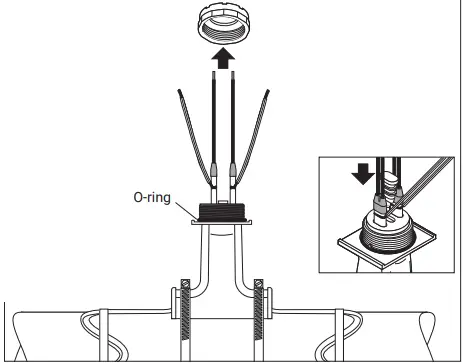 O-ring