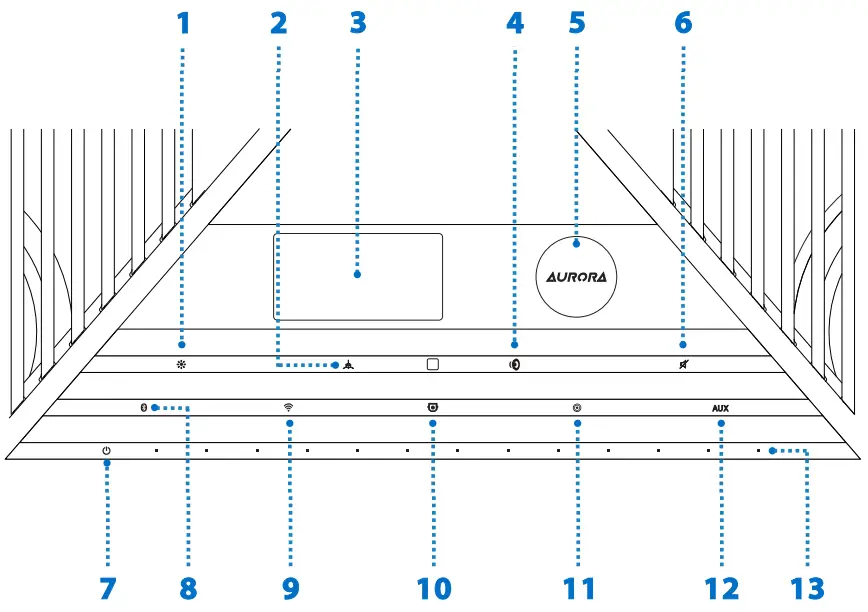 1 2 3 4 5 6

AURORA

AUX

7 8 9 10 11 12 13