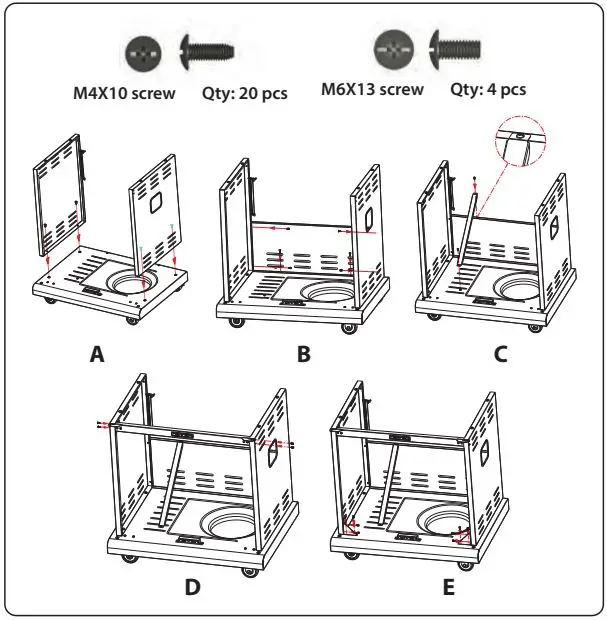 M4X10 screw Qty: 20 pcs

M6X13 screw Qty: 4 pcs

A

B

C

D

E