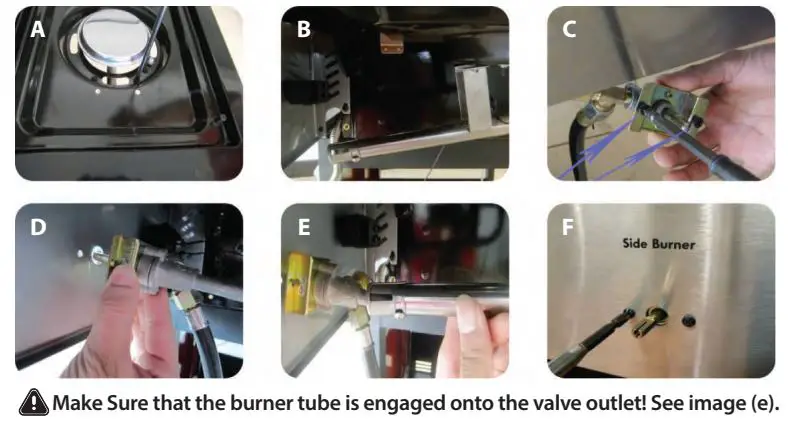 A

B

C

D

E

F

Side Burner

Make Sure that the burner tube is engaged onto the valve outlet! See image (e).