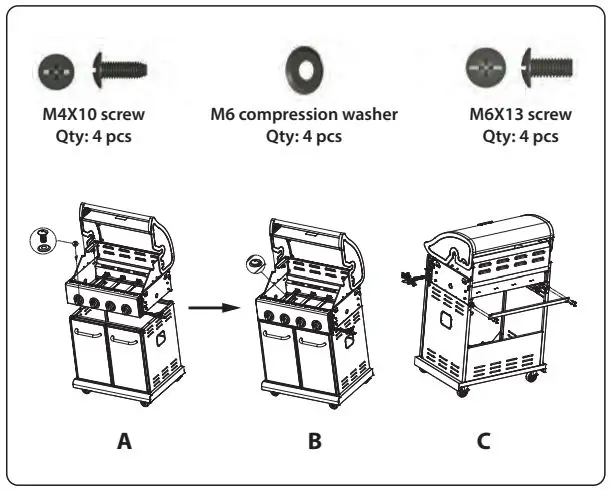 M4X10 screw
Qty: 4 pcs

M6 compression washer
Qty: 4 pcs

M6X13 screw
Qty: 4 pcs

A

B

C