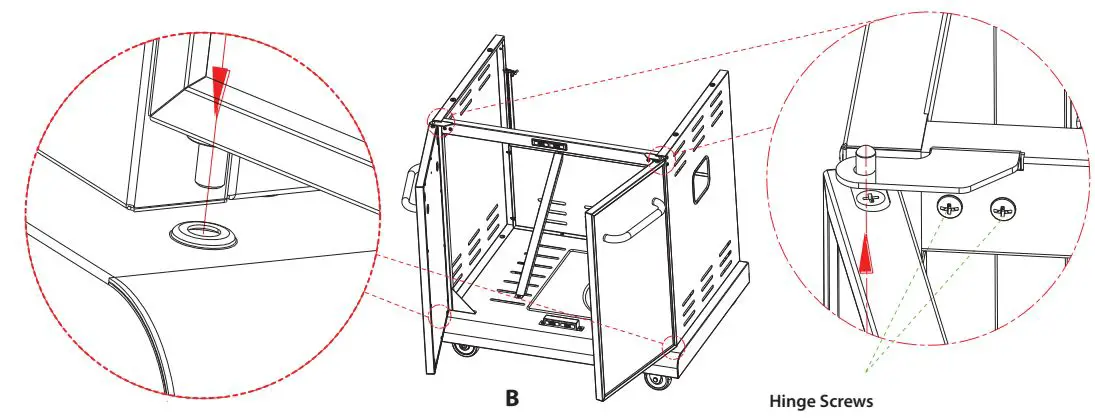 B

Hinge Screws