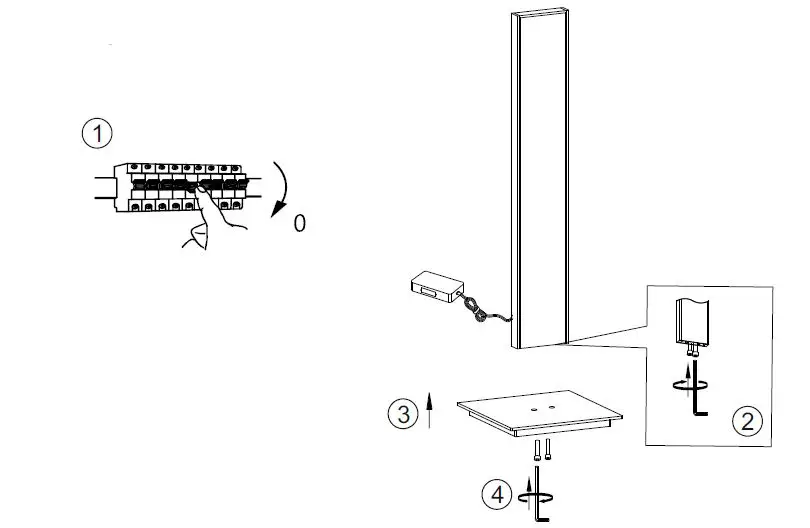 1
0
2
3
4