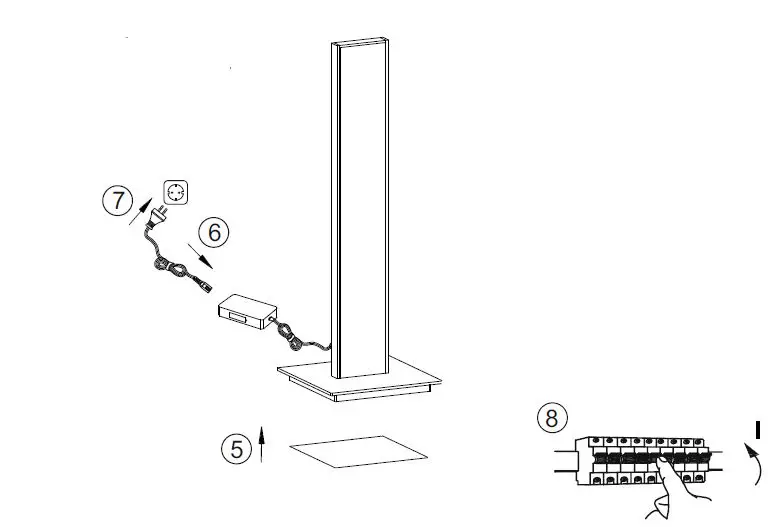 7

6

5

8

I