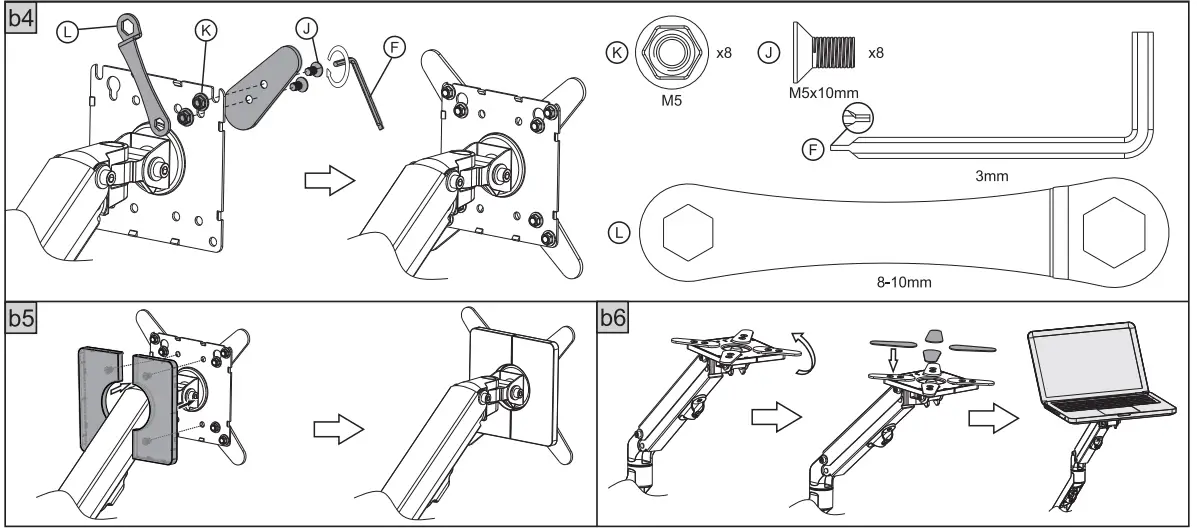 b4

L
K
J
F

K x8
M5

J x8
M5x10mm

F
3mm

L
8-10mm

b5

b6