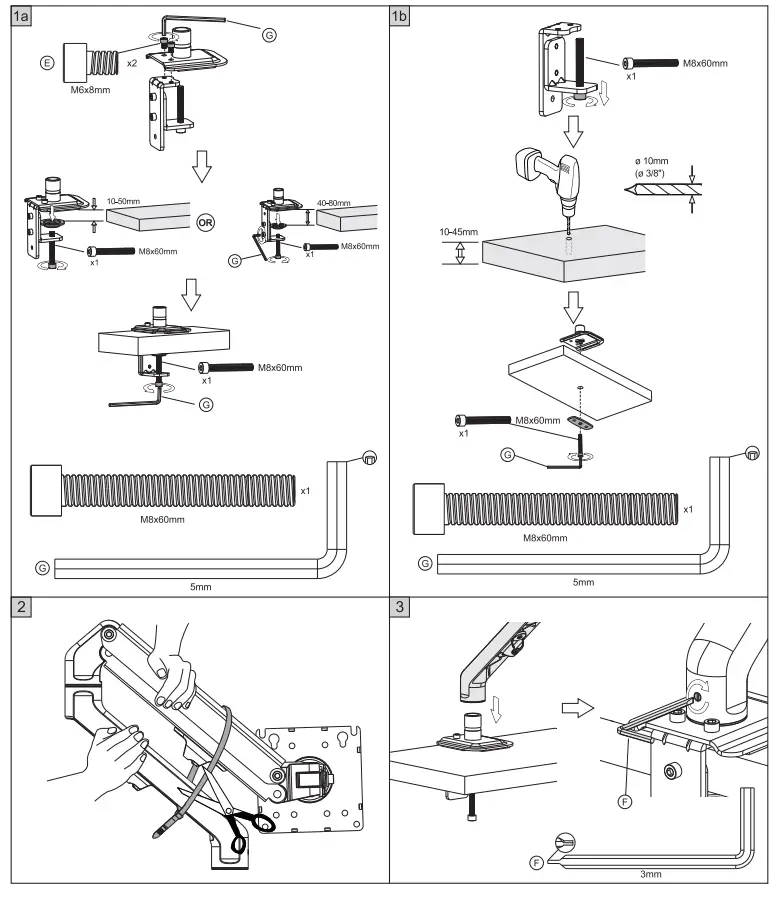 1a

G

E

x2

M6x8mm

10-50mm

OR

40-80mm

x1

M8x60mm

G

x1

M8x60mm

x1

M8x60mm

G

x1

M8x60mm

G

5mm

1b

x1

M8x60mm

ø 10mm
(ø 3/8")

10-45mm

x1

M8x60mm

G

x1

M8x60mm

G

5mm

2

3

F

F

3mm