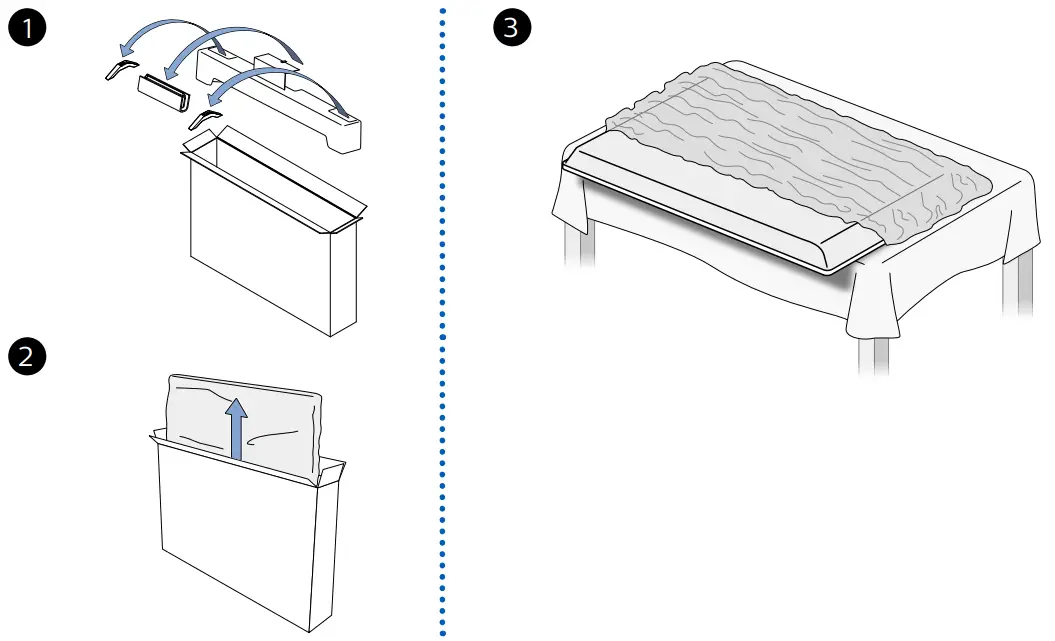 1
2
3