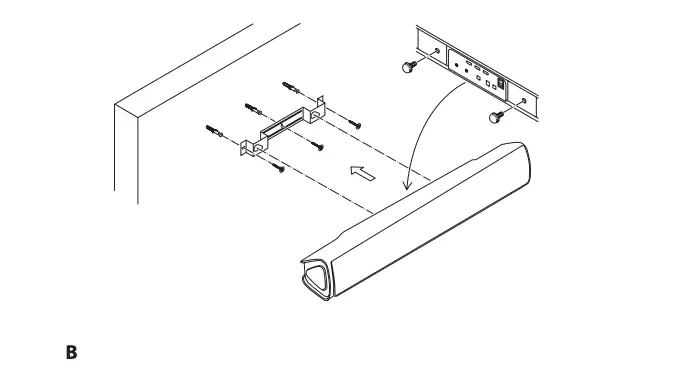 B