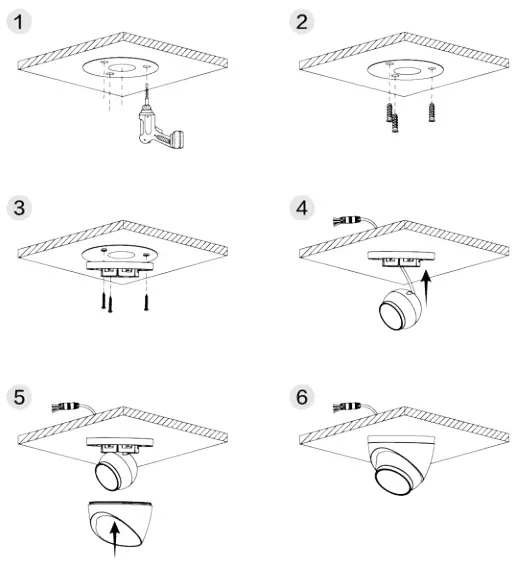 1

2

3

4

5

6