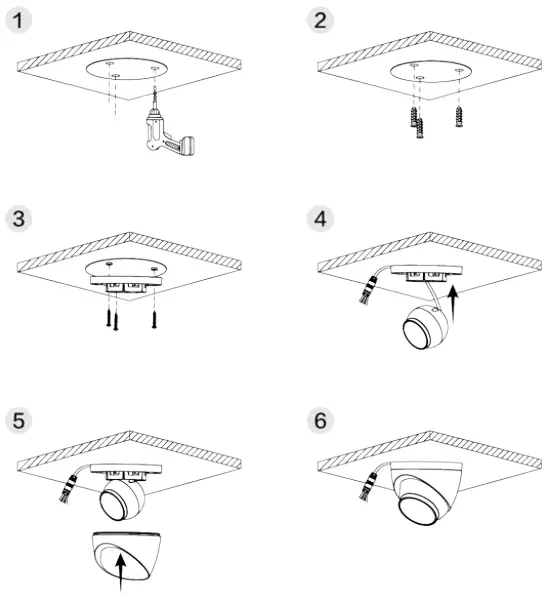 1

2

3

4

5

6