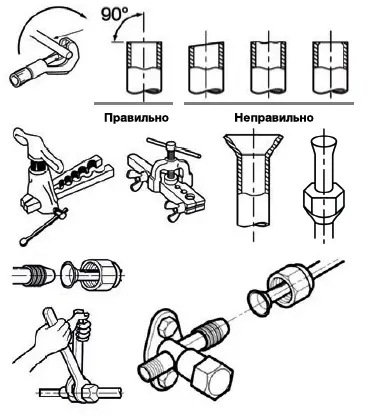 90°

Правильно

Неправильно