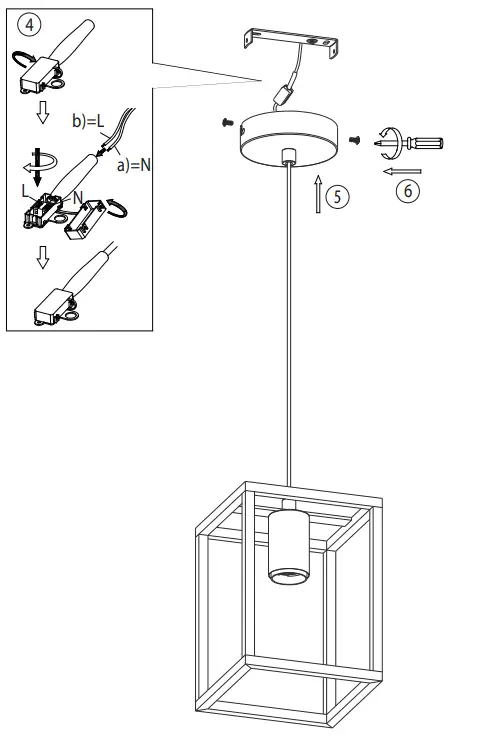 4
b)=L
a)=N
L
N
5
6