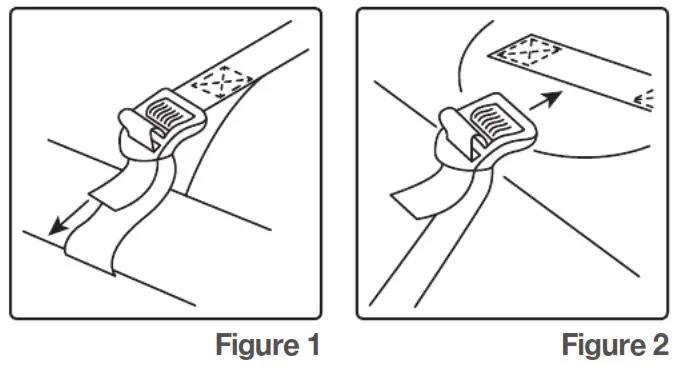 Figure 1

Figure 2