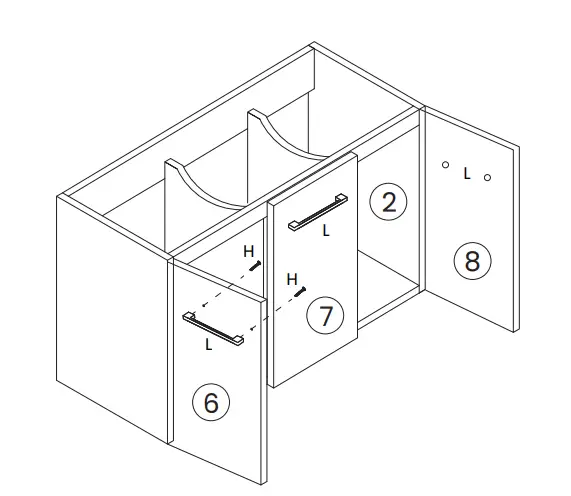 L
2
L
H
H
8
7
L
6