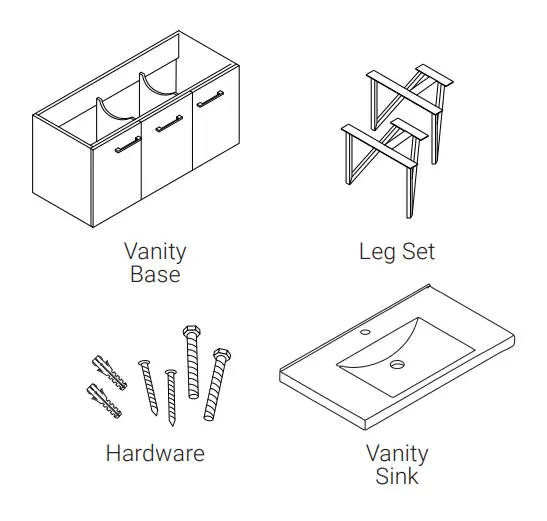 Vanity Base

Leg Set

Hardware

Vanity Sink