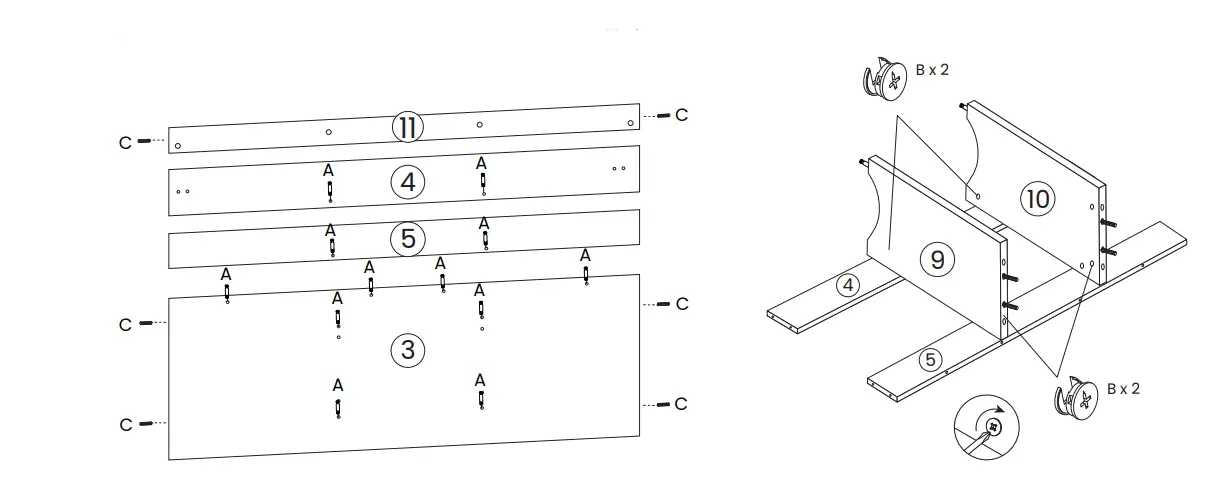 C
11
C
A
A
4
A
A
5
A
A
A
A
A
A
C
C
3
A
A
C
C

B x 2
10
9
4
5
B x 2