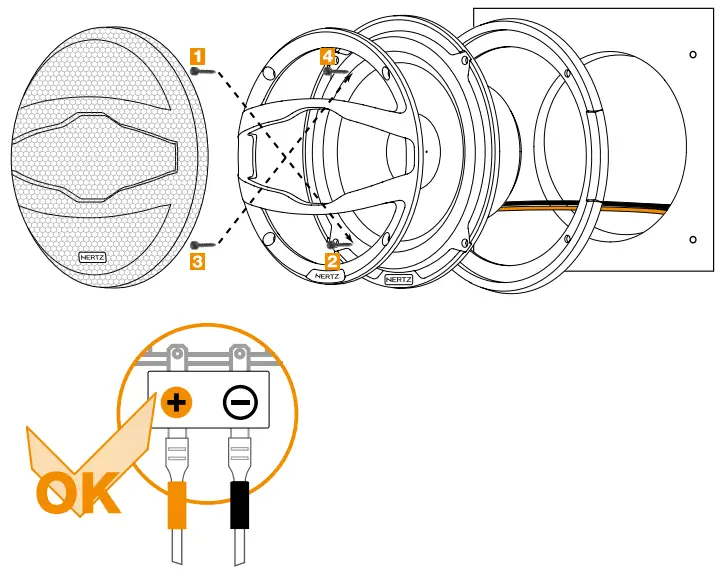 1
4
3
2
HERTZ
HERTZ
HERTZ
+
−
OK