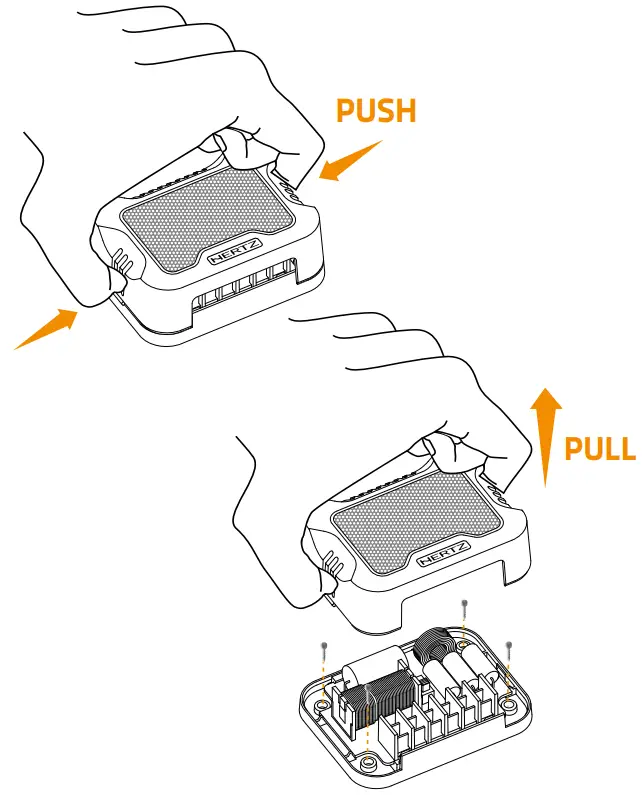 PUSH

HERTZ

PULL

HERTZ