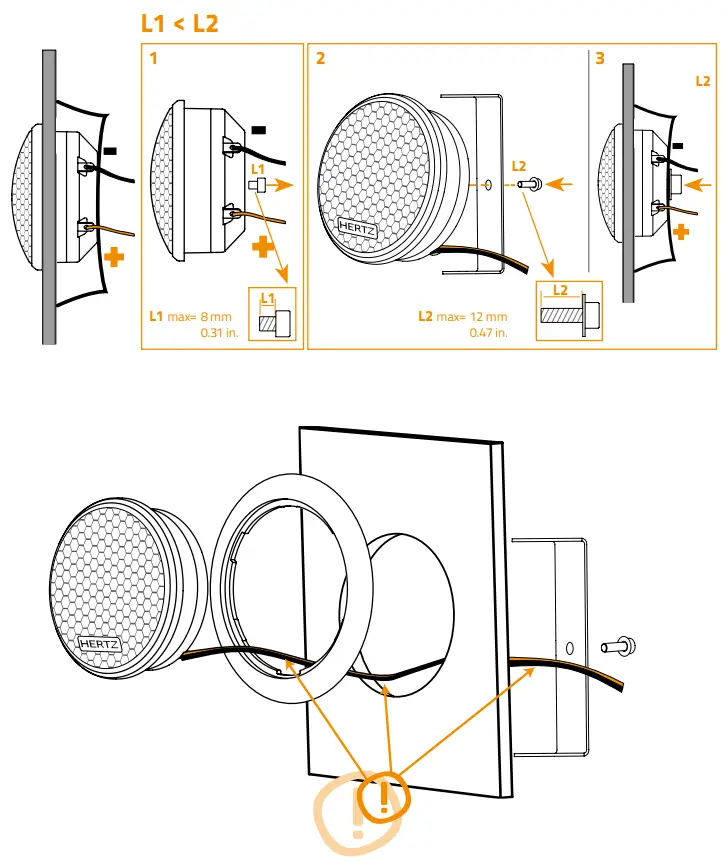 L1 < L2

1

L1

L1

L1 max= 8 mm
0.31 in.

2

HERTZ

L2

L2

L2 max= 12 mm
0.47 in.

3

L2

HERTZ

!