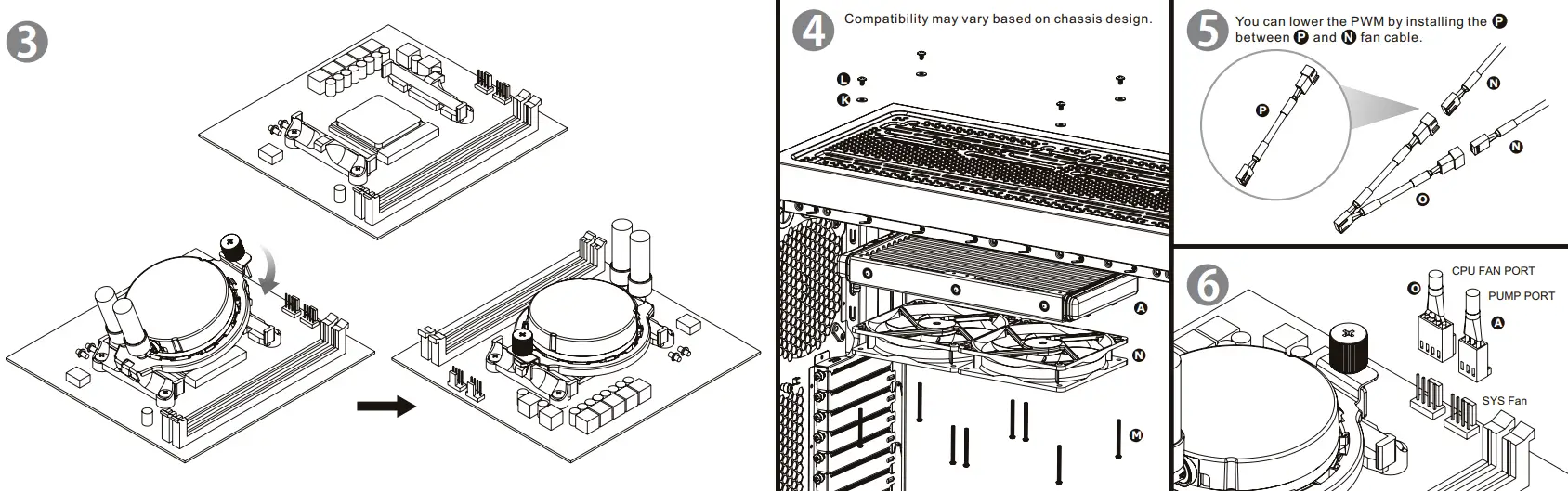 3

4 Compatibility may vary based on chassis design.

L
K
A
N
M

5 You can lower the PWM by installing the P between P and N fan cable.

P
N
N
O

6
CPU FAN PORT
O
PUMP PORT
A
SYS Fan