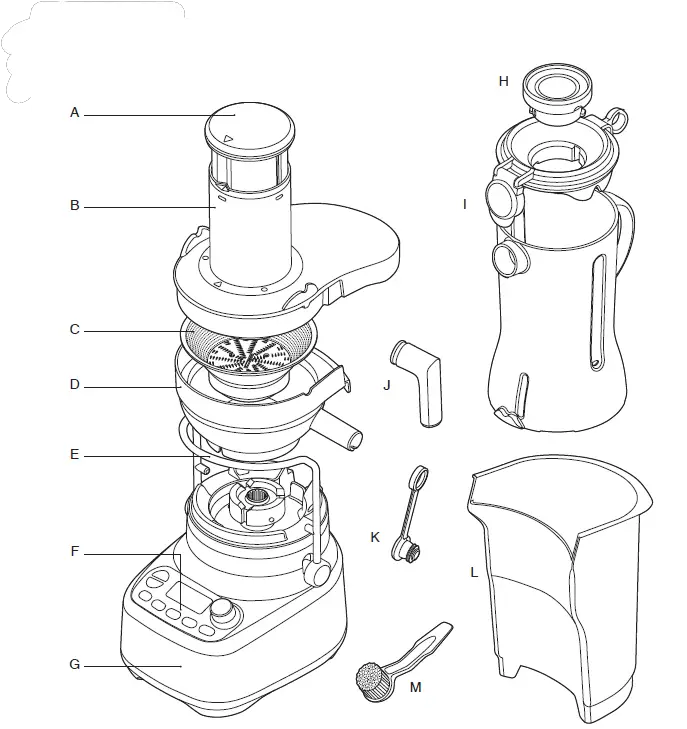 A
B
C
D
E
F
G
H
I
J
K
L
M