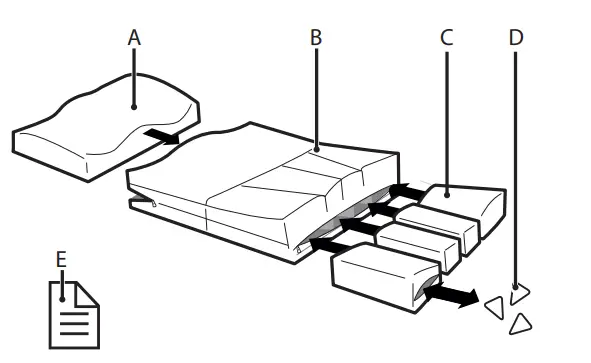 A
B
C
D
E