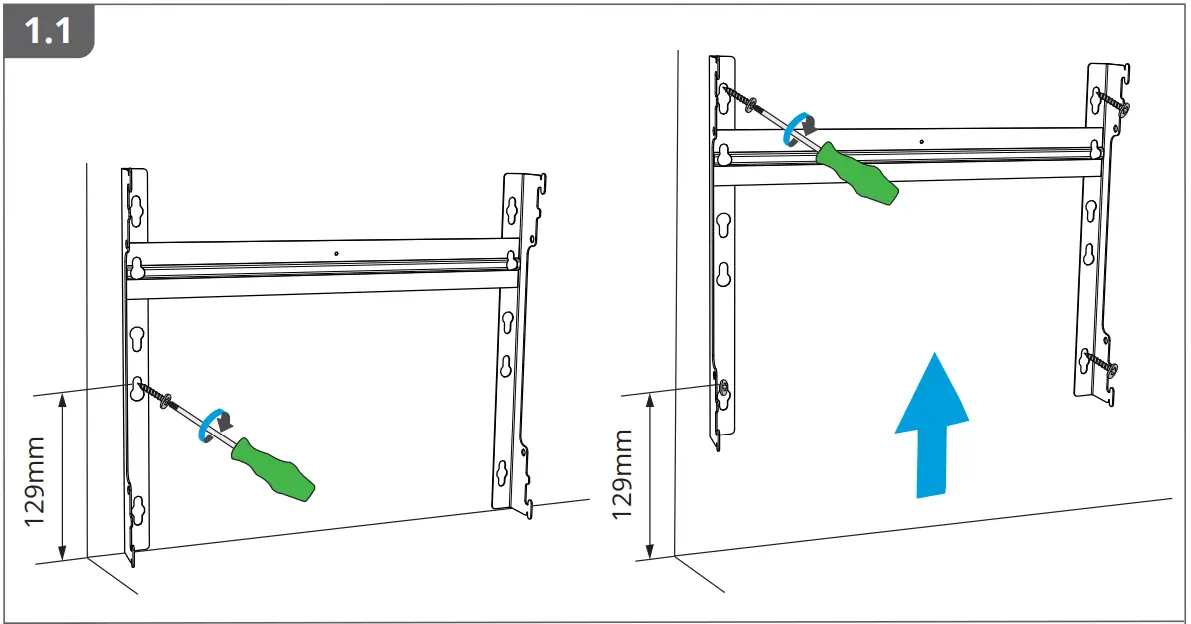 1.1

129mm

129mm