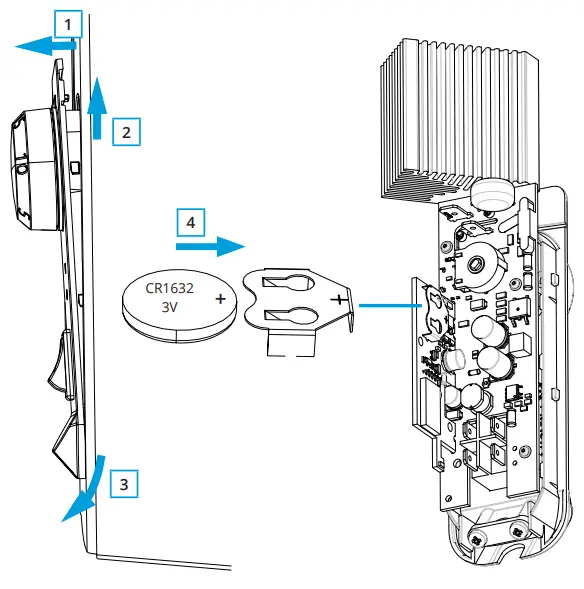 1

2

4

CR1632
3V
+

+

3