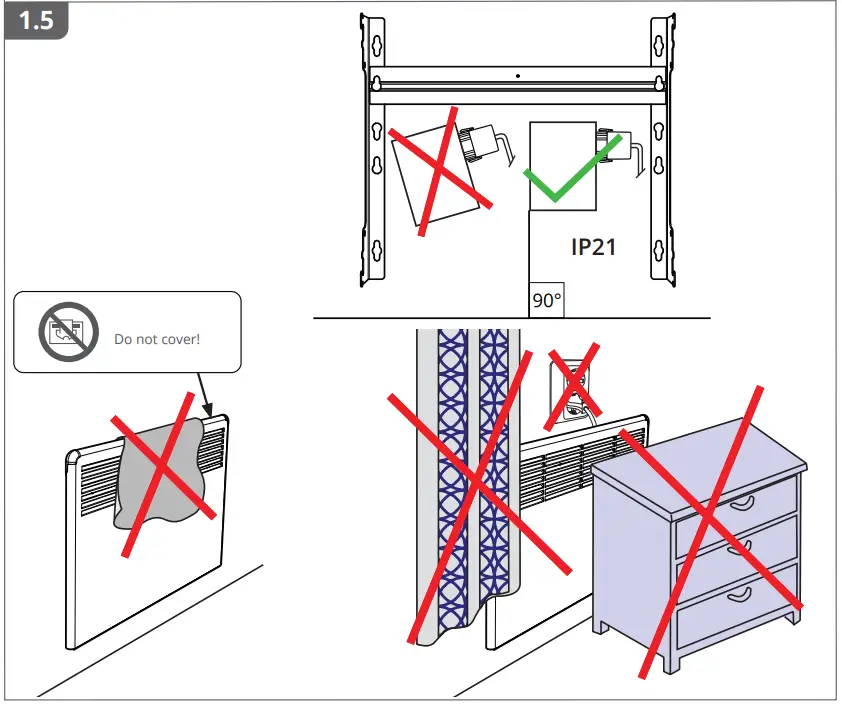 1.5

IP21

90°

Do not cover!