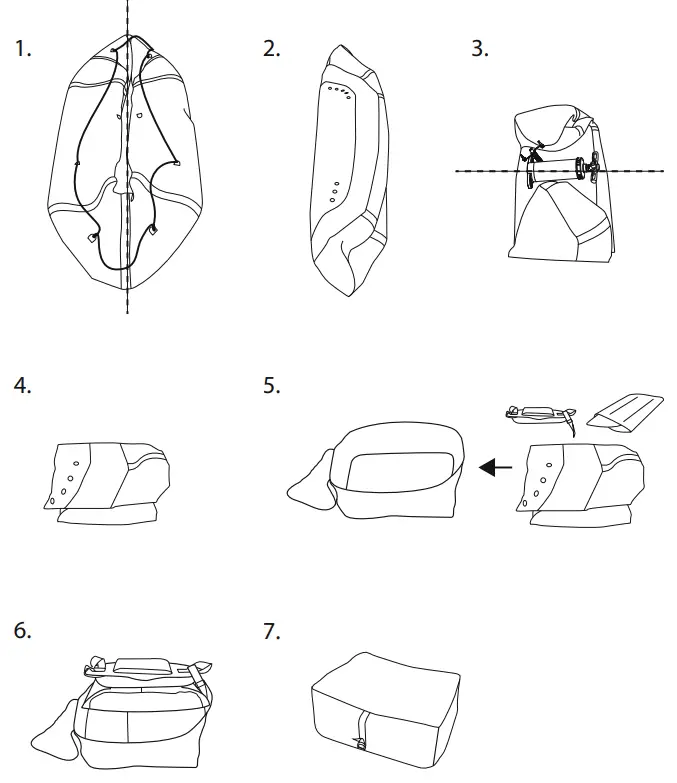 1.

2.

3.

4.

5.

6.

7.