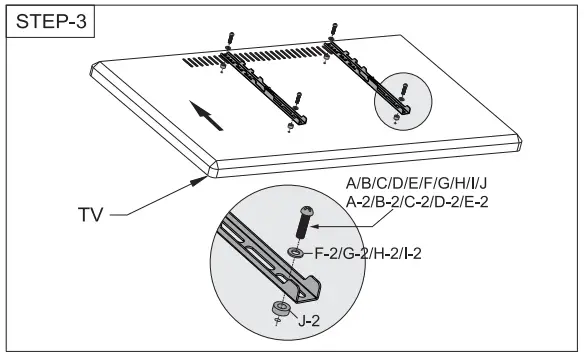 STEP-3

TV

A/B/C/D/E/F/G/H/I/J
A-2/B-2/C-2/D-2/E-2

F-2/G-2/H-2/I-2

J-2