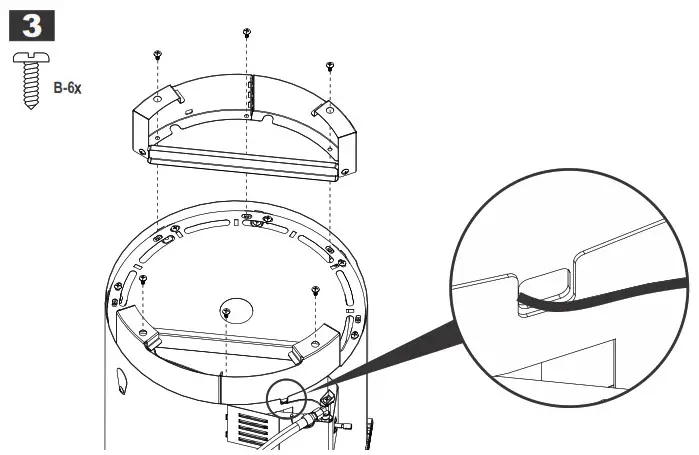 3

B-6x