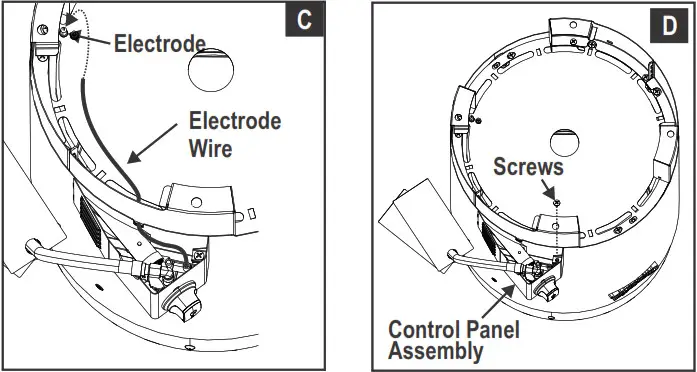 C

Electrode

Electrode Wire

D

Screws

Control Panel Assembly