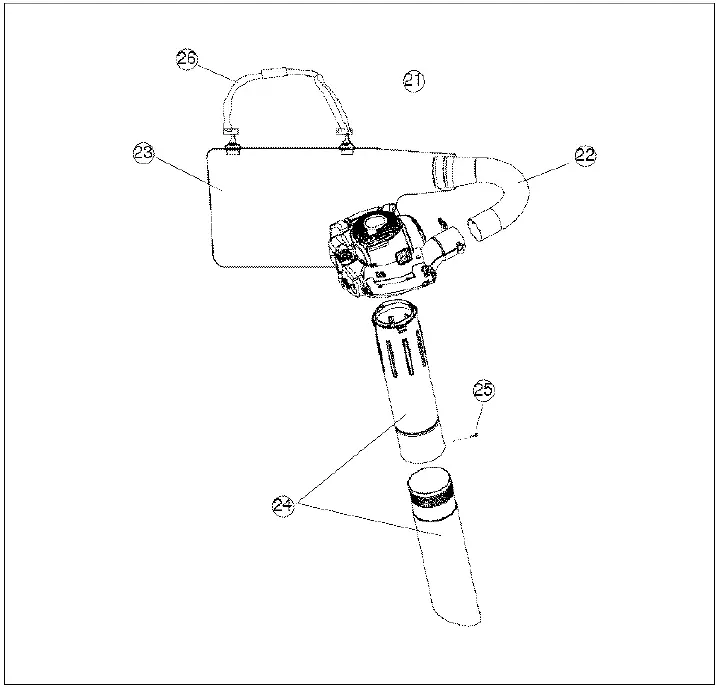 26
21
23
22
25
24