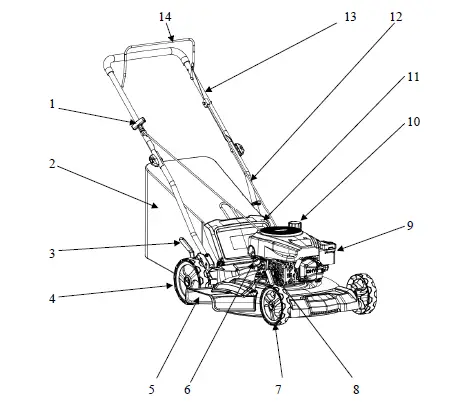 14
13
12
11
10
1
2
9
3
4
5
6
7
8