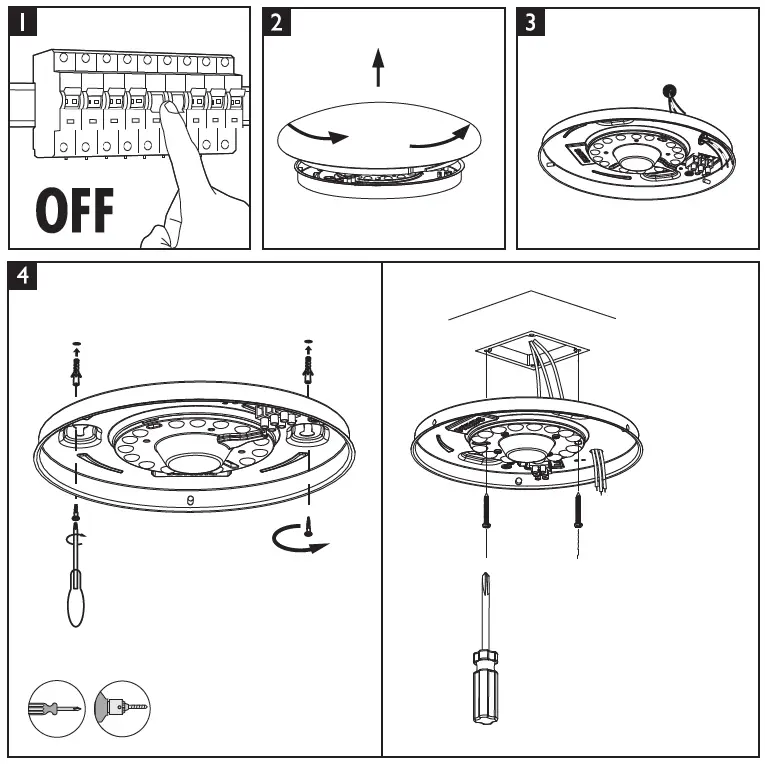 1

OFF

2

3

4