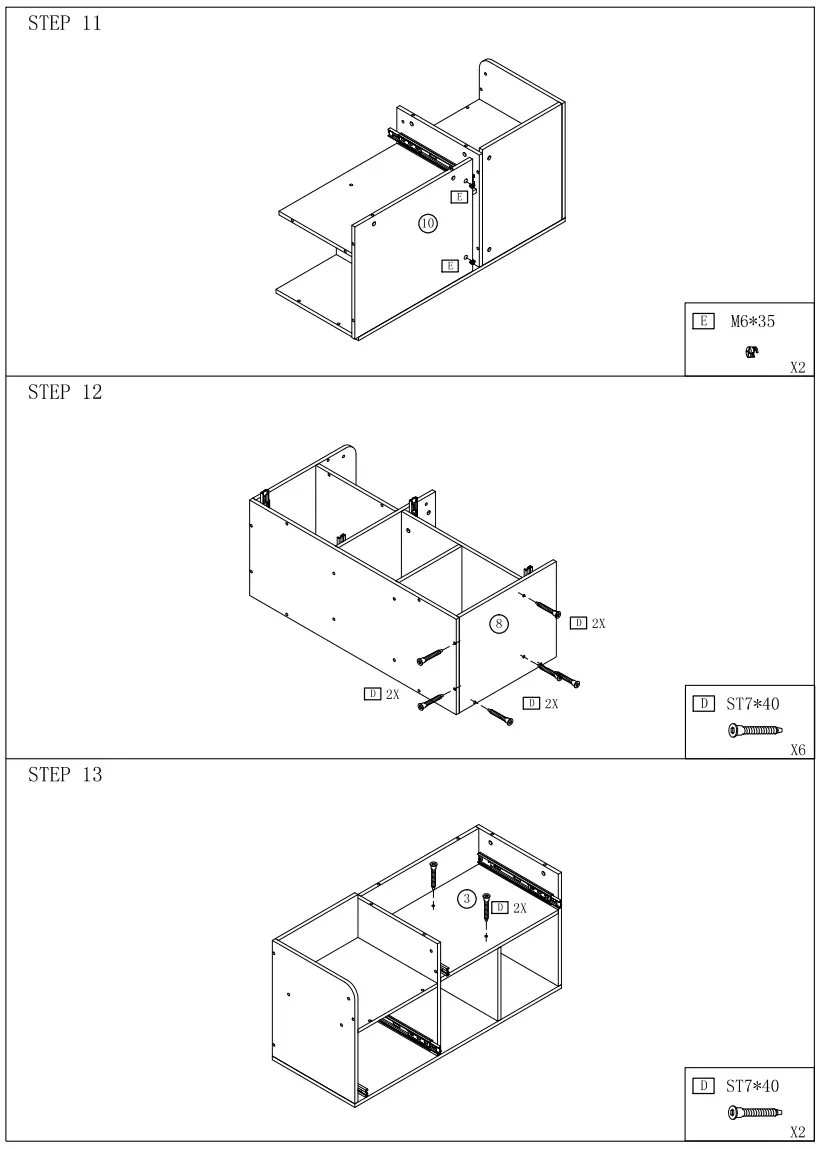 STEP 11

E

10

E

E M6*35

X2

STEP 12

8

D 2X

D 2X

D 2X

D ST7*40

X6

STEP 13

3

D 2X

D ST7*40

X2