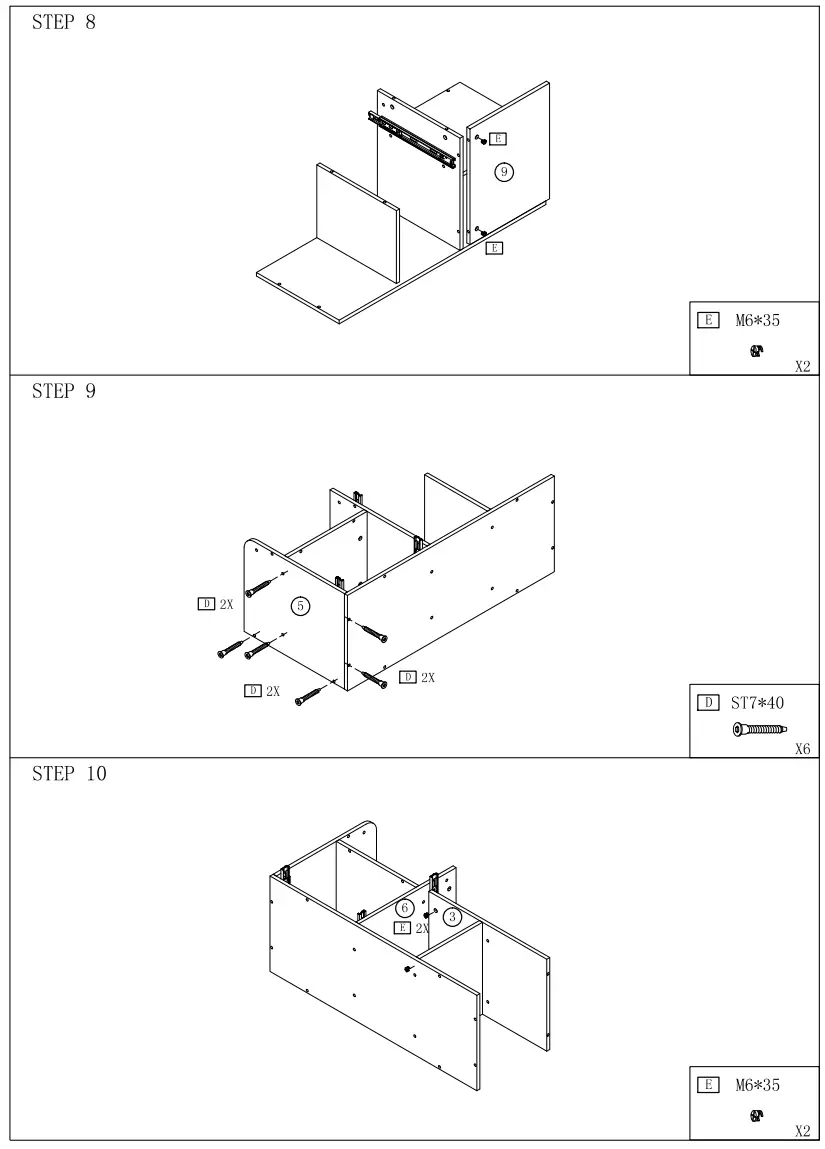 STEP 8

E

9

E

E M6*35

X2

STEP 9

D 2X

5

D 2X

D 2X

D ST7*40

X6

STEP 10

6

3

E 2X

E M6*35

X2