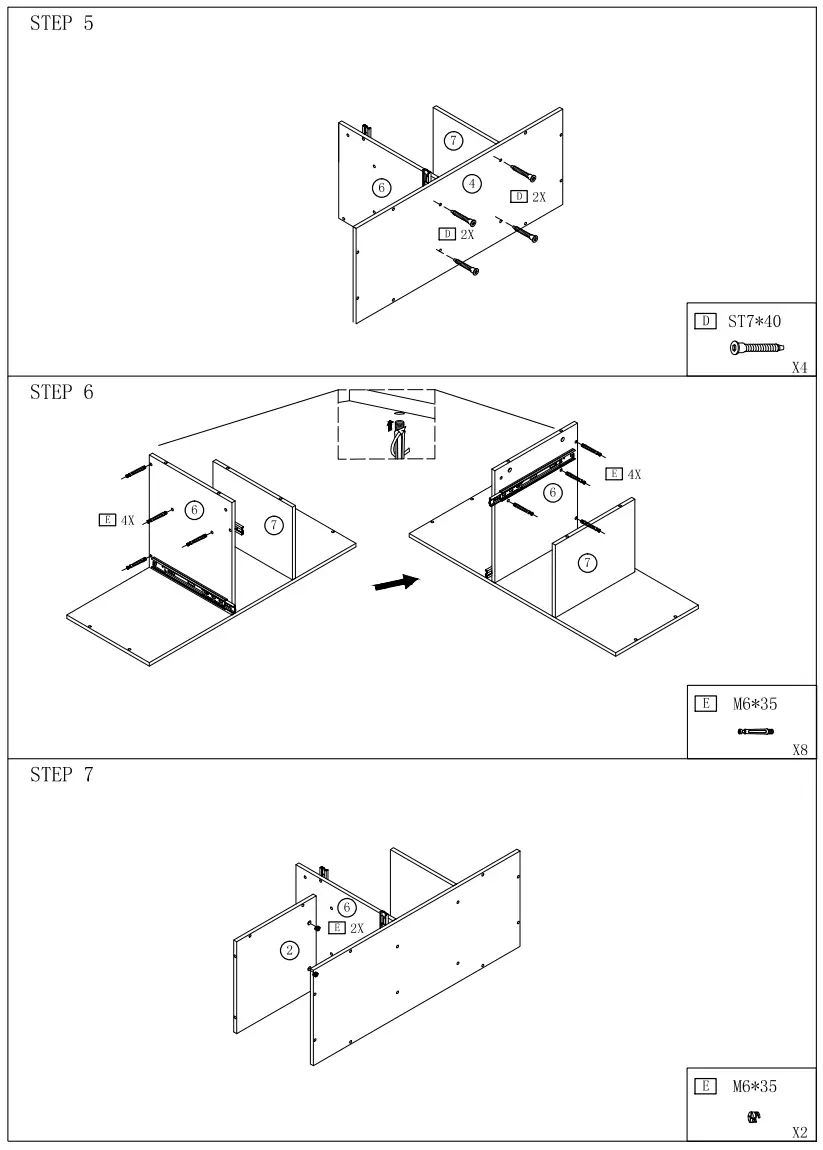 STEP 5

7
6
4
D 2X
D 2X

D ST7*40
X4

STEP 6

E 4X
6
7
6
E 4X
7

E M6*35
X8

STEP 7

6
E 2X
2

E M6*35
X2