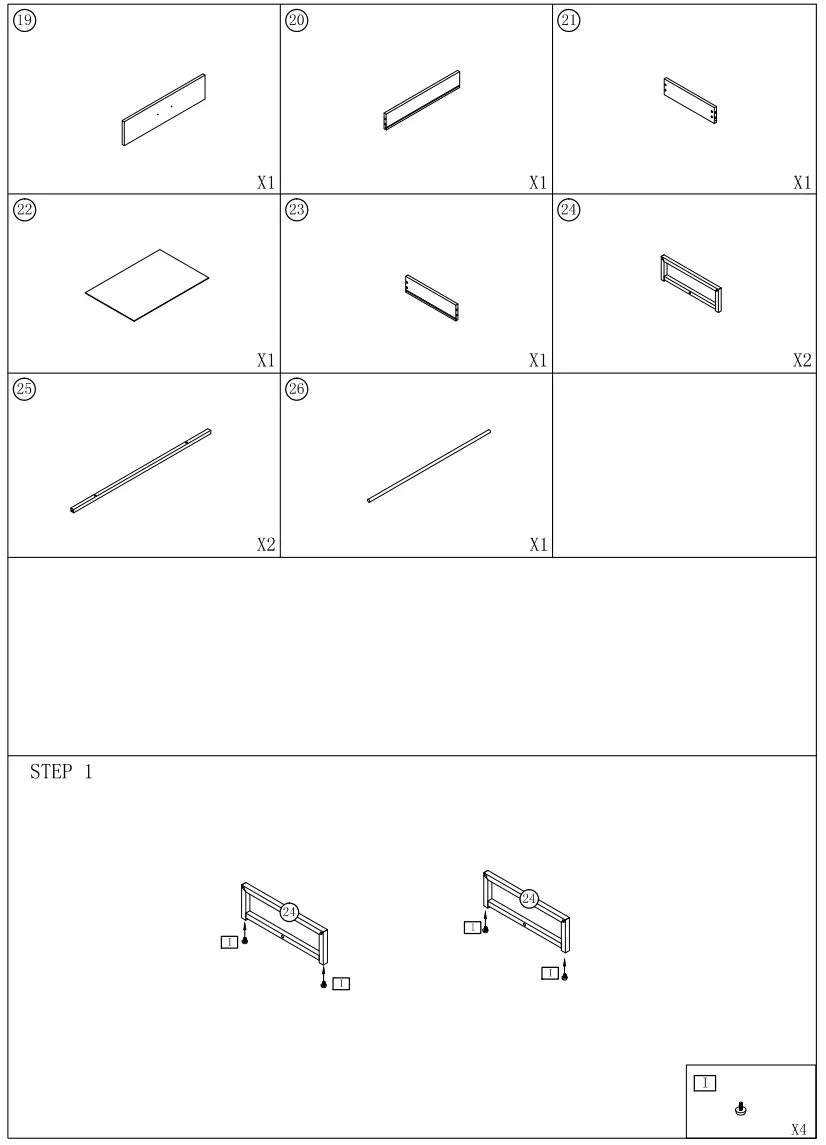 19
X1

20
X1

21
X1

22
X1

23
X1

24
X2

25
X2

26
X1

STEP 1

24
I
I

24
I
I

I
X4