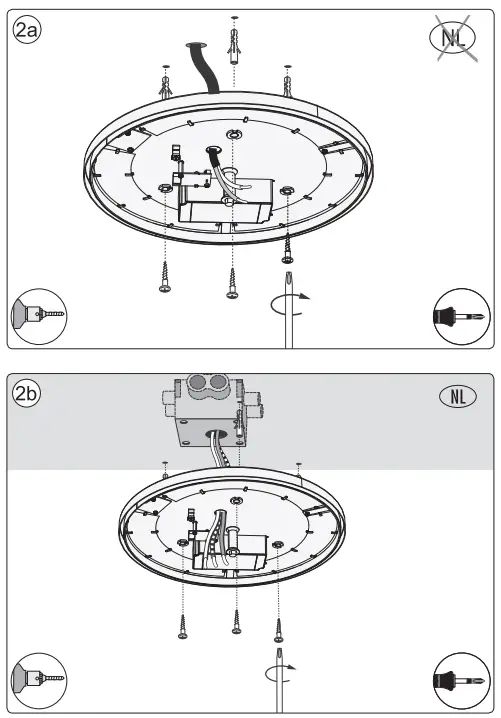 2a

NL

2b

NL