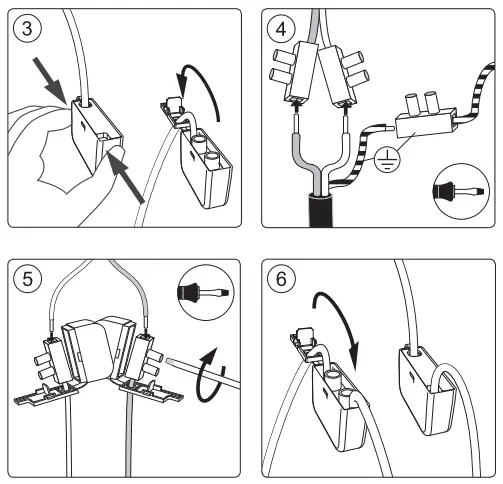 3

4

5

6