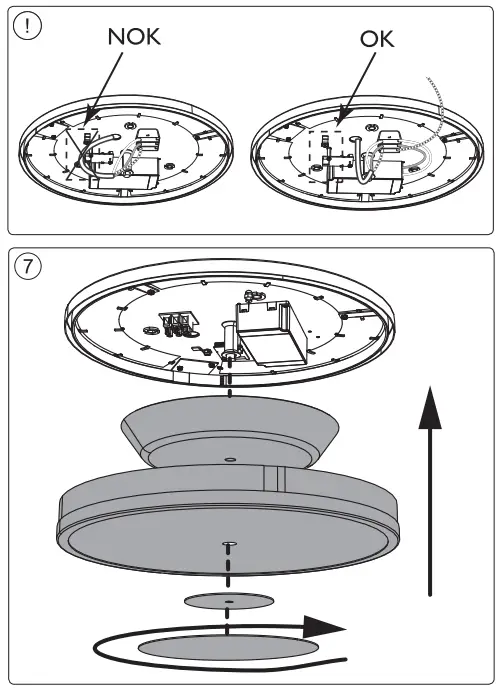 !

NOK

OK

7