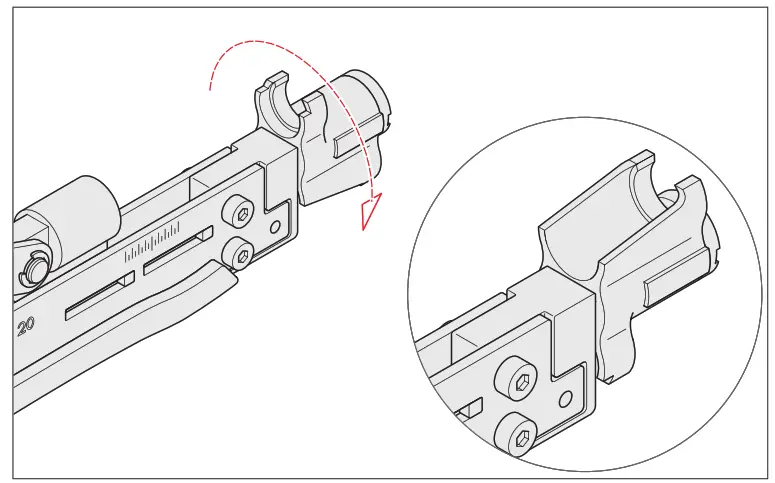 20