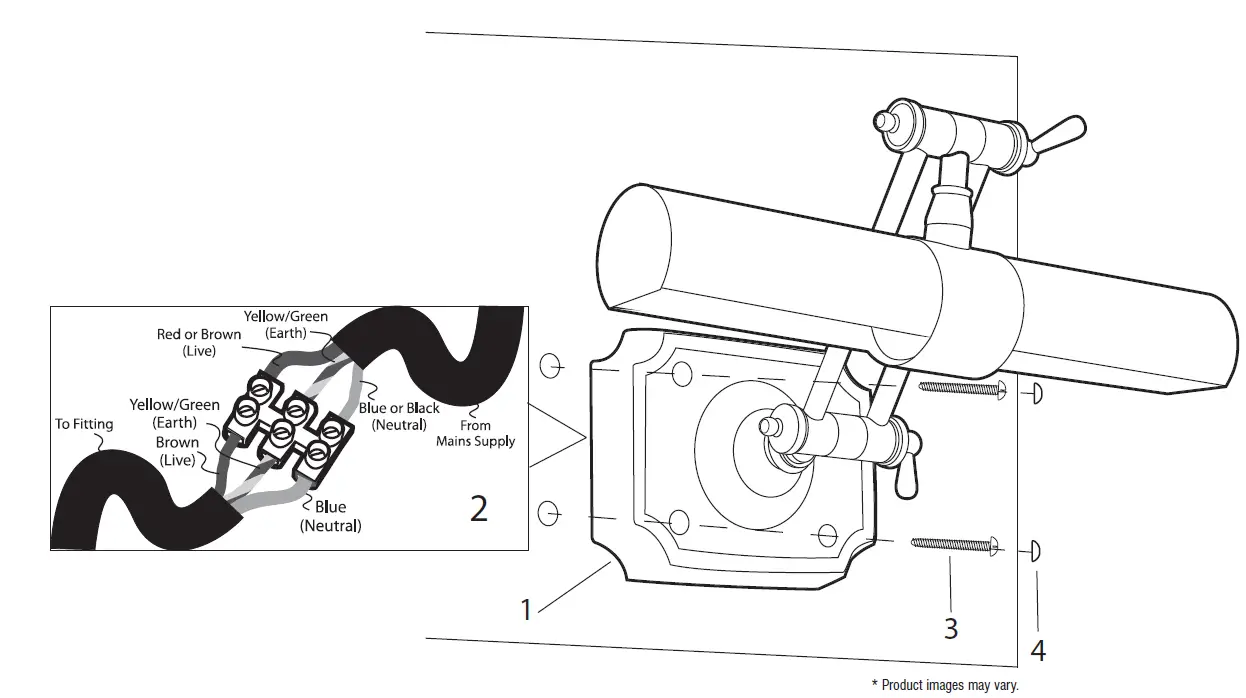 Yellow/Green (Earth)

Red or Brown (Live)

Blue or Black (Neutral)

From Mains Supply

Yellow/Green (Earth)

To Fitting

Brown (Live)

Blue (Neutral)

2

1

3

4

* Product images may vary.