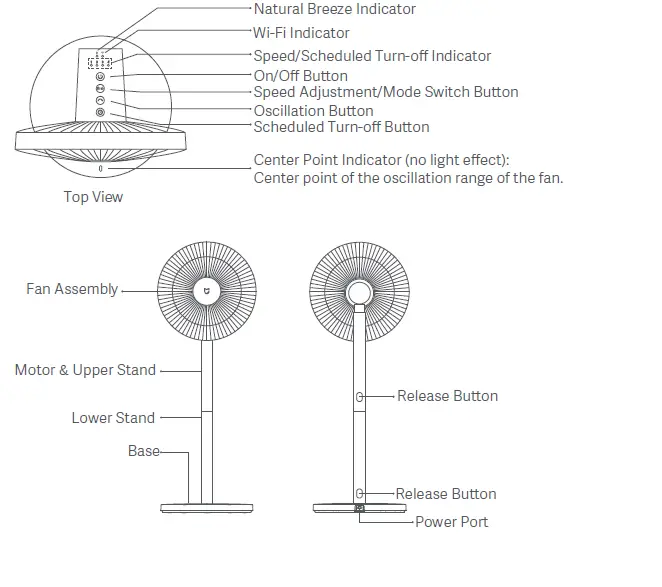 Natural Breeze Indicator
Wi-Fi Indicator
Speed/Scheduled Turn-off Indicator
On/Off Button
Speed Adjustment/Mode Switch Button
Oscillation Button
Scheduled Turn-off Button
Center Point Indicator (no light effect):
Center point of the oscillation range of the fan.
Top View

Fan Assembly
Motor & Upper Stand
Lower Stand
Base

Release Button
Release Button
Power Port