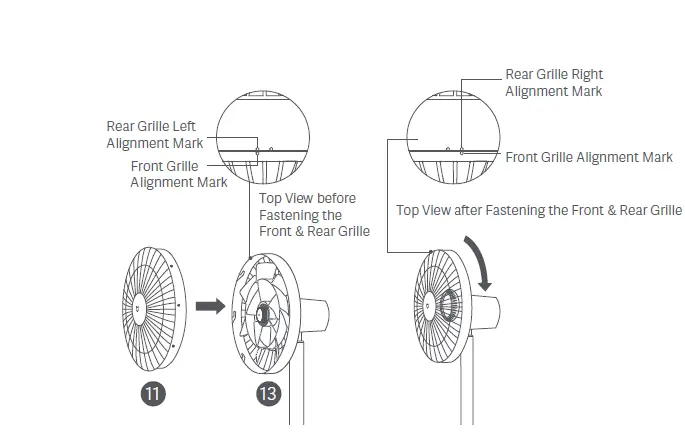 Rear Grille Left Alignment Mark

Front Grille Alignment Mark

Top View before Fastening the Front & Rear Grille

Rear Grille Right Alignment Mark

Front Grille Alignment Mark

Top View after Fastening the Front & Rear Grille

11

13